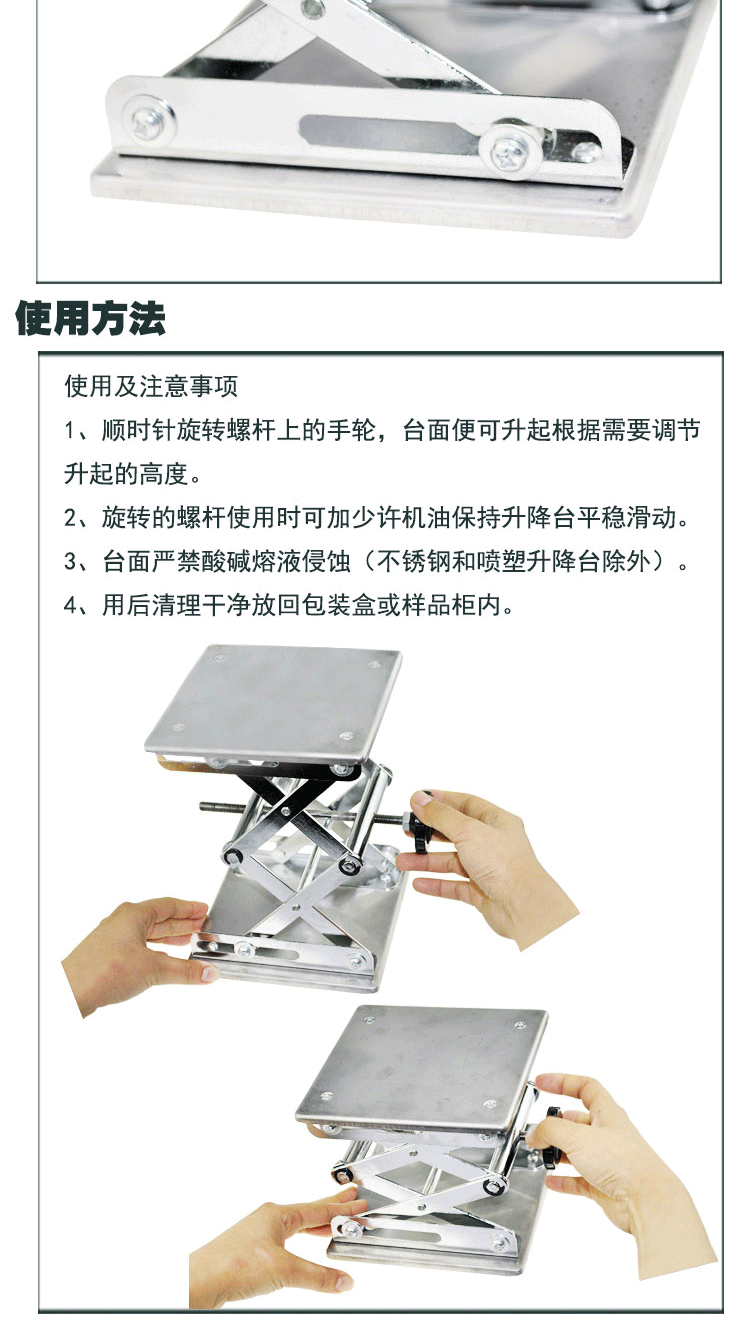 使用方法

使用及注意事项

1、顺时针旋转螺杆上的手轮，台面便可升起根据需要调节升起的高度。

2、旋转的螺杆使用时可加少许机油保持升降台平稳滑动。

3、台面严禁酸碱熔液侵蚀（不锈钢和喷塑升降台除外）。

4、用后清理干净放回包装盒或样品柜内。